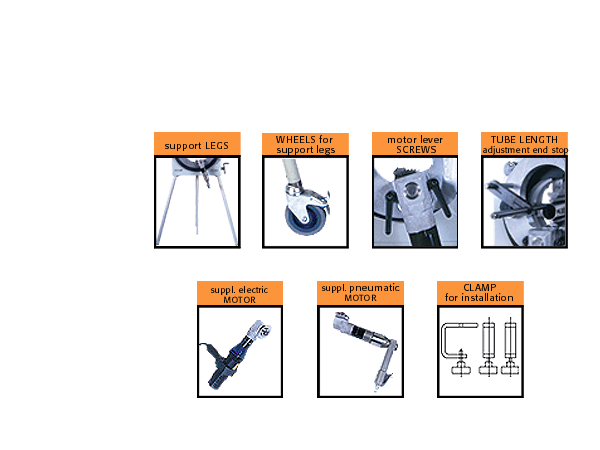 support LEGS

WHEELS for support legs

motor lever SCREWS

TUBE LENGTH adjustment end stop

suppl. electric MOTOR

suppl. pneumatic MOTOR

CLAMP for installation