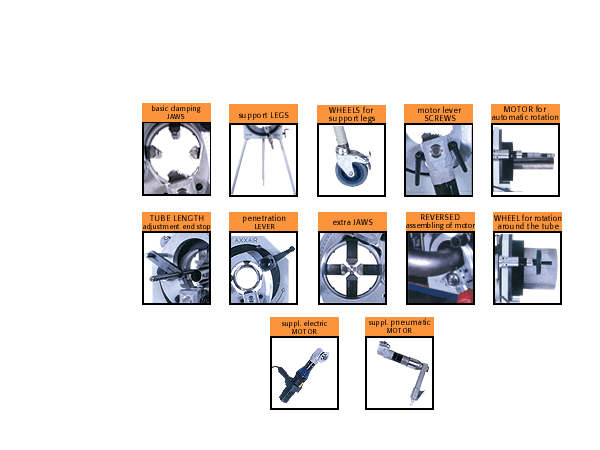 basic clamping JAWS

support LEGS

WHEELS for support legs

motor lever SCREWS

MOTOR for automatic rotation

TUBE LENGTH adjustment end stop

penetration LEVER

AXXAIR

extra JAWS

REVERSED assembling of motor

WHEEL for rotation around the tube

suppl. electric MOTOR

suppl. pneumatic MOTOR