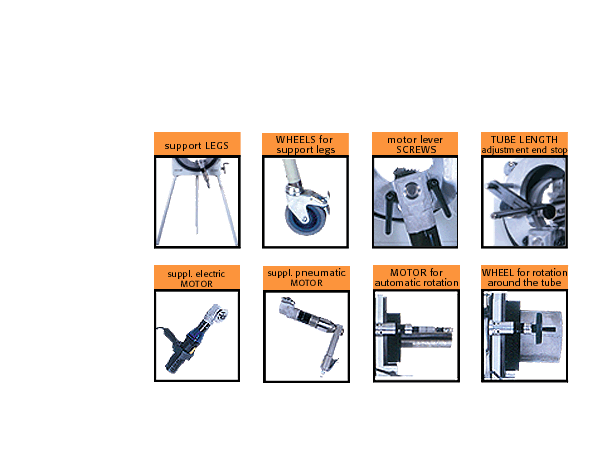 support LEGS

WHEELS for support legs

motor lever SCREWS

TUBE LENGTH adjustment end stop

suppl. electric MOTOR

suppl. pneumatic MOTOR

MOTOR for automatic rotation

WHEEL for rotation around the tube