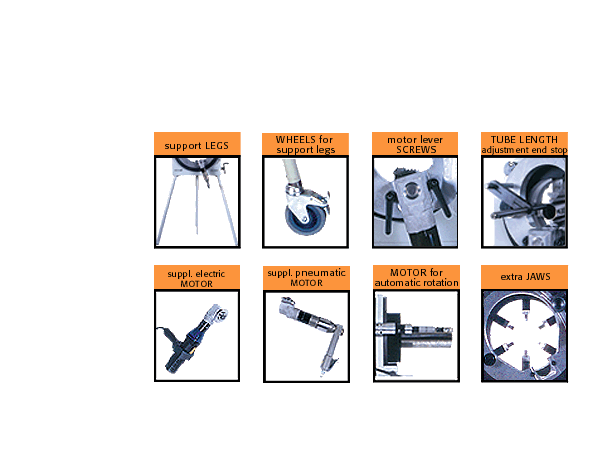 support LEGS

WHEELS for support legs

motor lever SCREWS

TUBE LENGTH adjustment end stop

suppl. electric MOTOR

suppl. pneumatic MOTOR

MOTOR for automatic rotation

extra JAWS