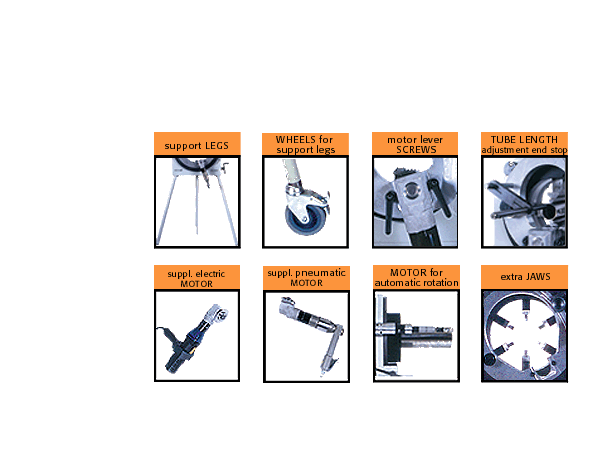 support LEGS

WHEELS for support legs

motor lever SCREWS

TUBE LENGTH adjustment end stop

suppl. electric MOTOR

suppl. pneumatic MOTOR

MOTOR for automatic rotation

extra JAWS