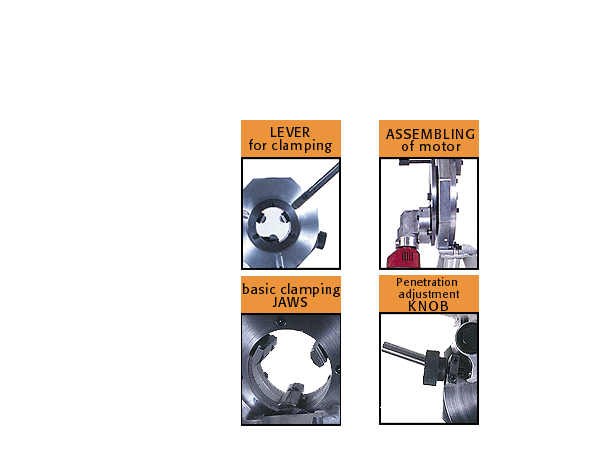 LEVER
for clamping

ASSEMBLING
of motor

basic clamping
JAWS

Penetration
adjustment
KNOB