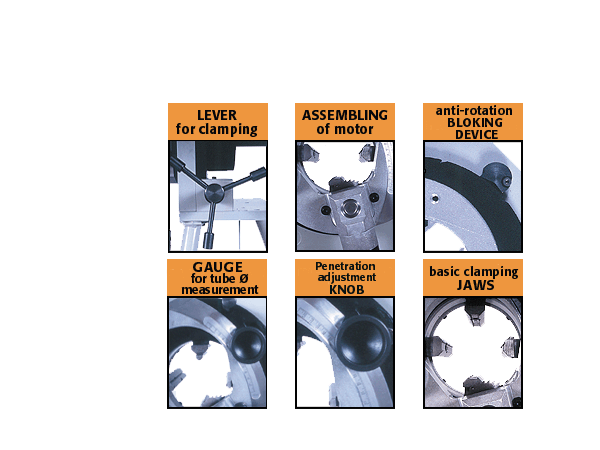 LEVER
for clamping

ASSEMBLING
of motor

anti-rotation
BLOKING
DEVICE

GAUGE
for tube Ø
measurement

Penetration
adjustment
KNOB

basic clamping
JAWS