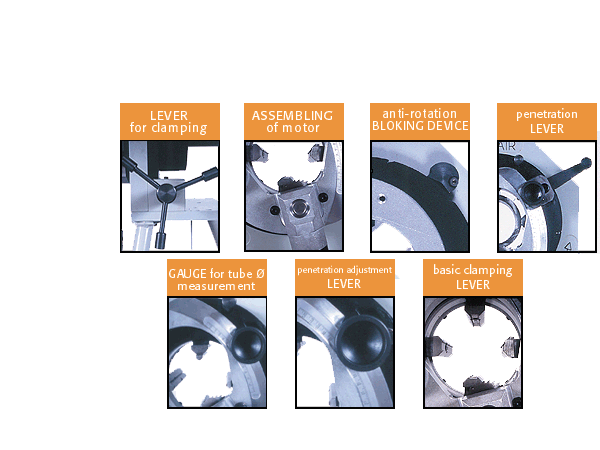 LEVER
for clamping

ASSEMBLING
of motor

anti-rotation
BLOKING DEVICE

penetration
LEVER

AIR

GAUGE for tube Ø
measurement

penetration adjustment
LEVER

basic clamping
LEVER