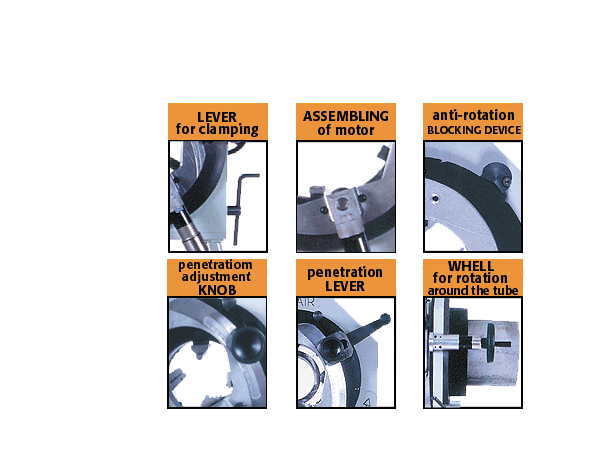 LEVER for clamping

ASSEMBLING of motor

anti-rotation BLOCKING DEVICE

penetratiom adjustment KNOB

penetration LEVER

AIR

WHELL for rotation around the tube